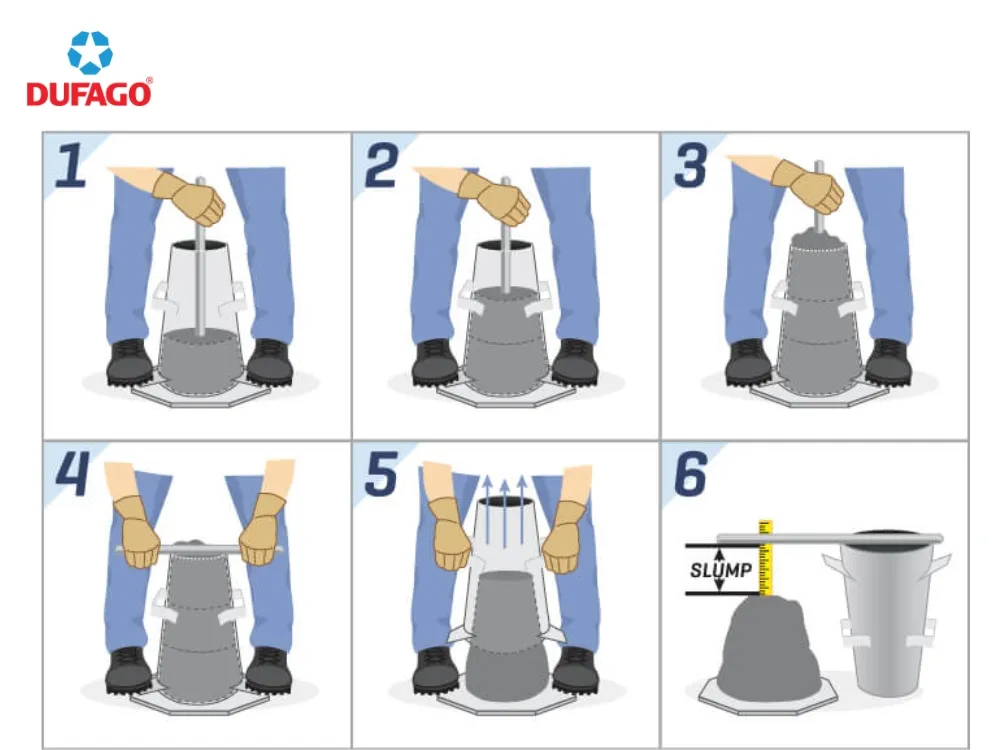 DUFAGO®

1

2

3

4

5

6

SLUMP