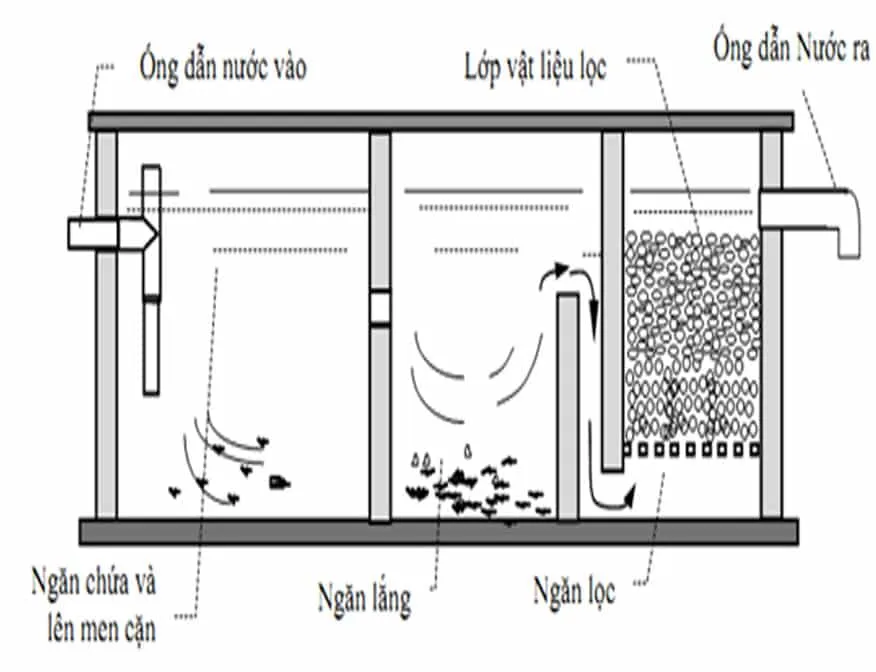 Ống dẫn nước vào

Lớp vật liệu lọc

Ống dẫn Nước ra

Ngăn chứa và lên men cặn

Ngăn lắng

Ngăn lọc